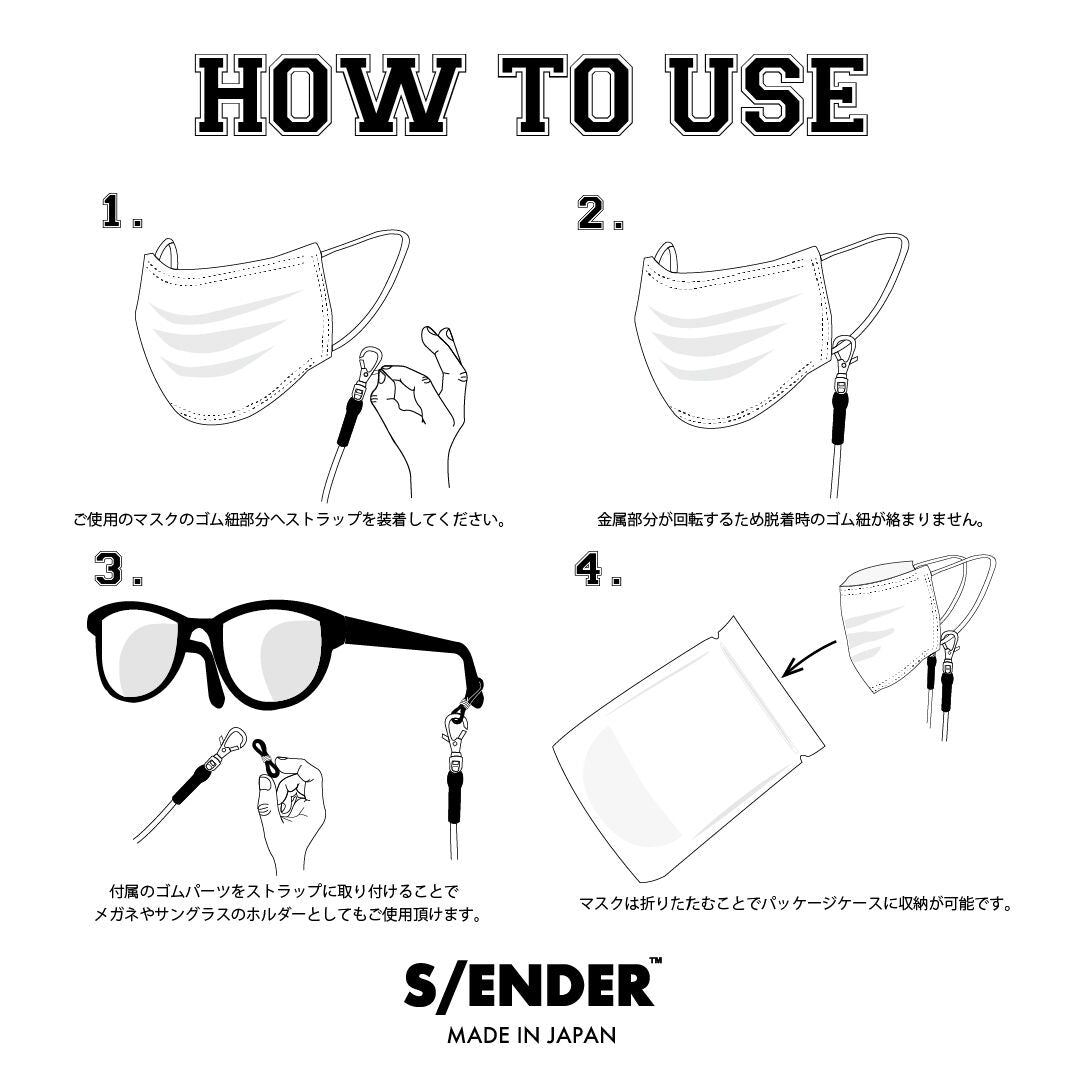 HOW TO USE

1.

ご使用のマスクのゴム紐部分へストラップを装着してください。

2.

金属部分が回転するため脱着時のゴム紐が絡まりません。

3.

付属のゴムパーツをストラップに取り付けることで
メガネやサングラスのホルダーとしてもご使用頂けます。

4.

マスクは折りたたむことでパッケージケースに収納が可能です。

S/ENDER™
MADE IN JAPAN